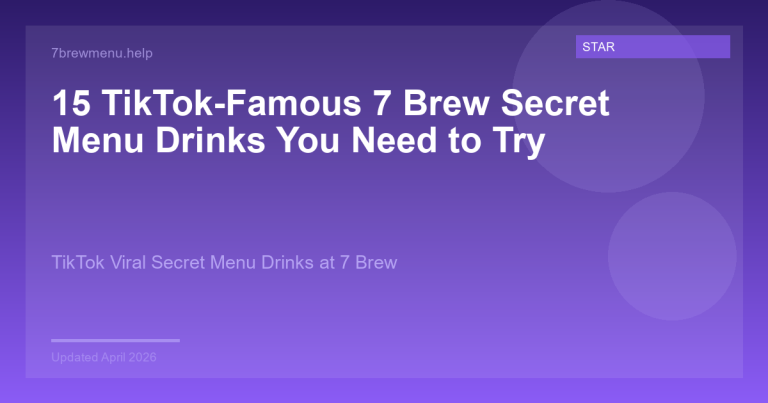 7brewmenu.help

STAR

15 TikTok-Famous 7 Brew Secret Menu Drinks You Need to Try

TikTok Viral Secret Menu Drinks at 7 Brew

Updated April 2026